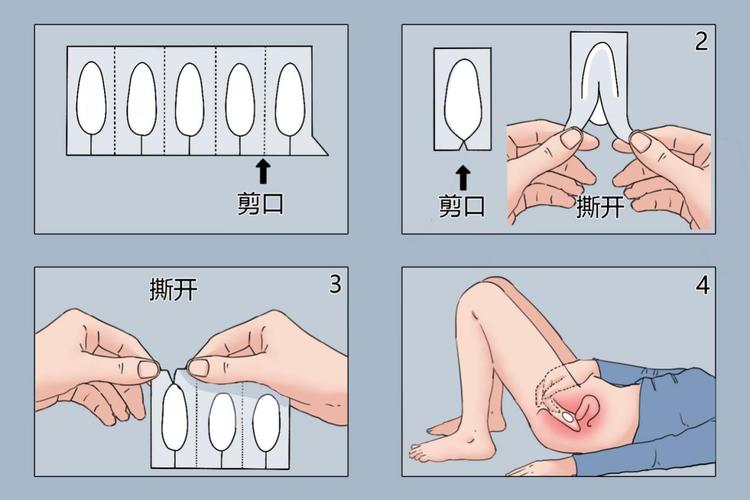 剪口

2

剪口

撕开

撕开

3

4